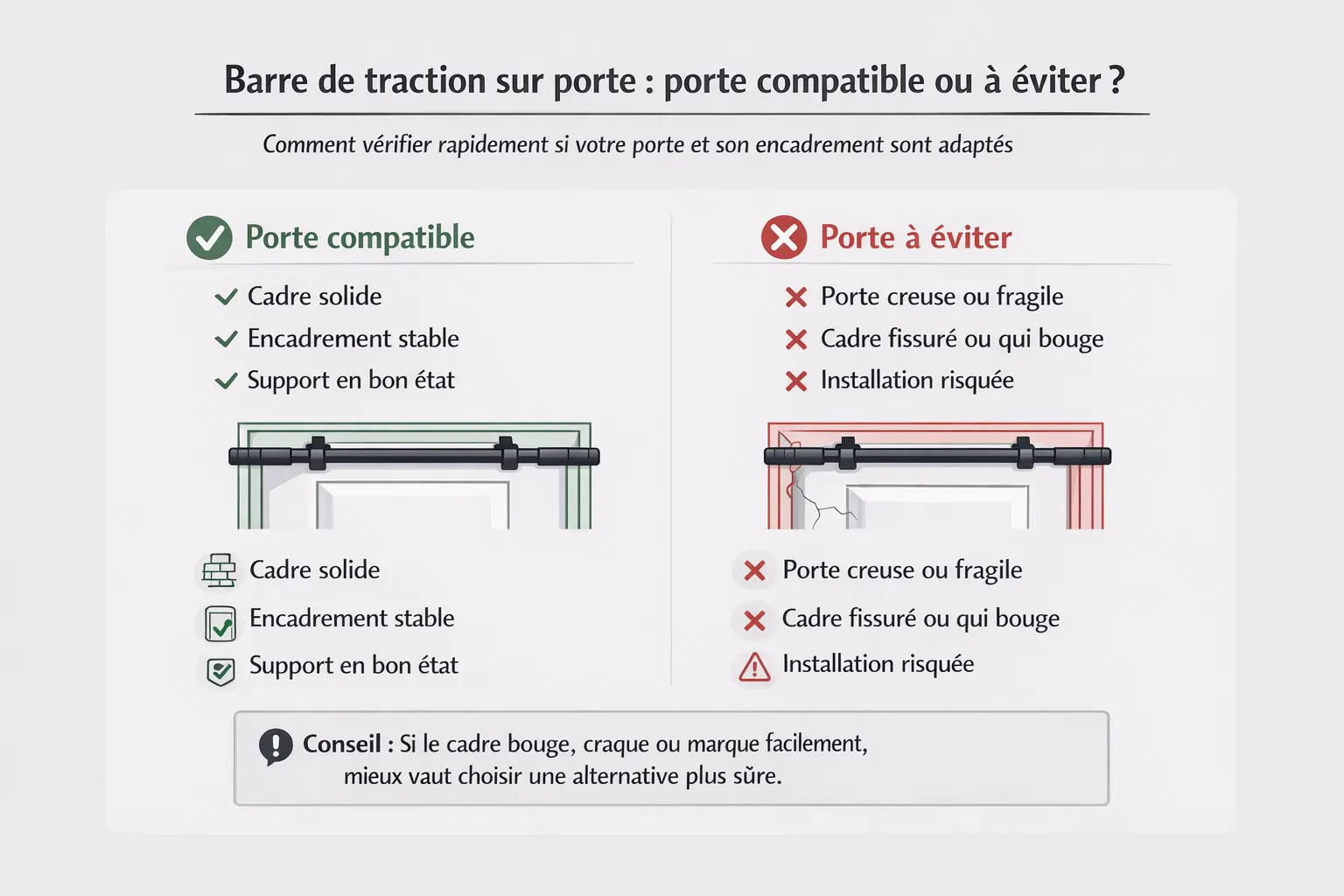 Barre de traction sur porte : porte compatible ou à éviter ?

Comment vérifier rapidement si votre porte et son encadrement sont adaptés

Porte compatible

Cadre solide
Encadrement stable
Support en bon état

Cadre solide
Encadrement stable
Support en bon état

Porte à éviter

Porte creuse ou fragile
Cadre fissuré ou qui bouge
Installation risquée

Porte creuse ou fragile
Cadre fissuré ou qui bouge
Installation risquée

Conseil : Si le cadre bouge, craque ou marque facilement, mieux vaut choisir une alternative plus sûre.